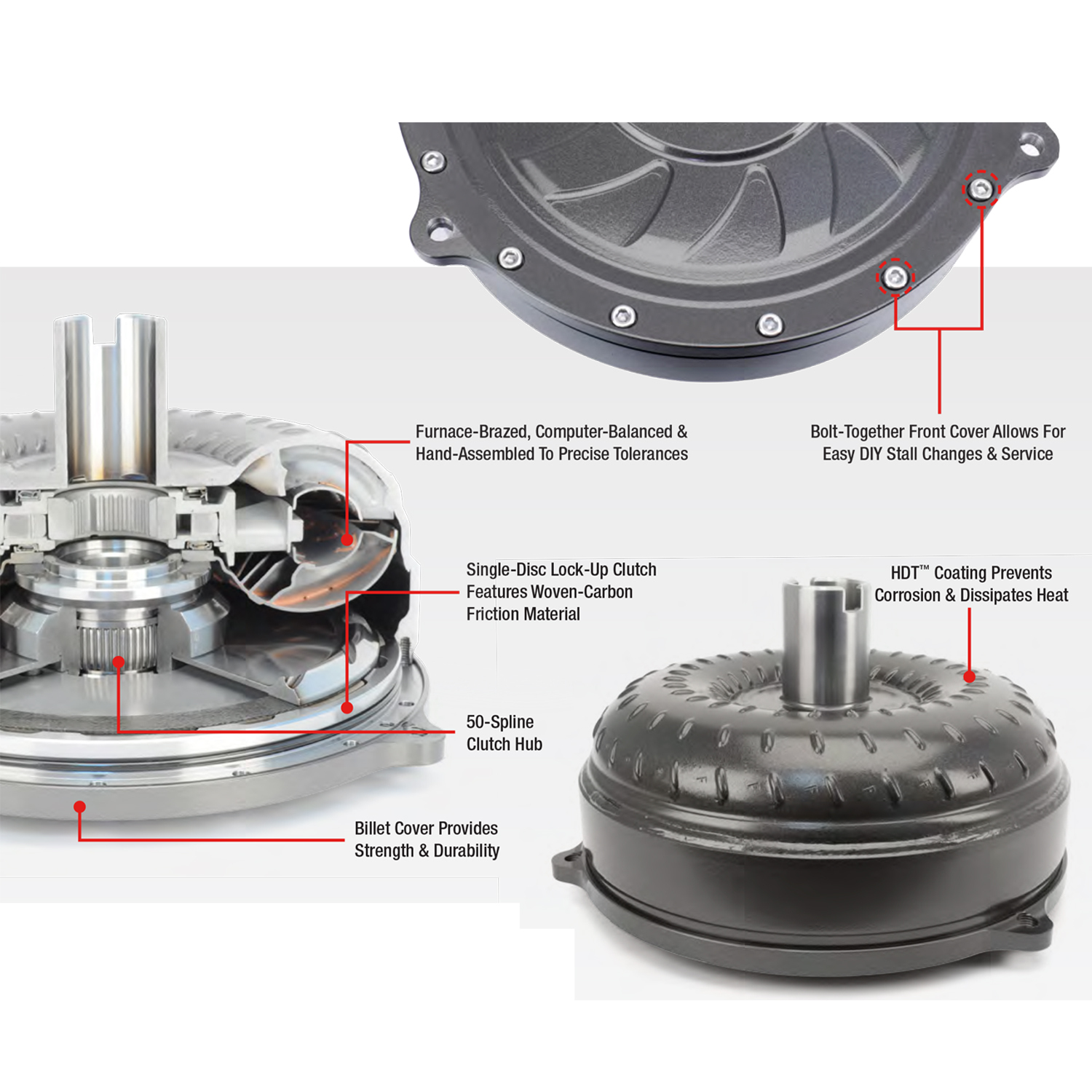 Furnace-Brazed, Computer-Balanced & Hand-Assembled To Precise Tolerances

Bolt-Together Front Cover Allows For Easy DIY Stall Changes & Service

Single-Disc Lock-Up Clutch Features Woven-Carbon Friction Material

HDT™ Coating Prevents Corrosion & Dissipates Heat

50-Spline Clutch Hub

Billet Cover Provides Strength & Durability